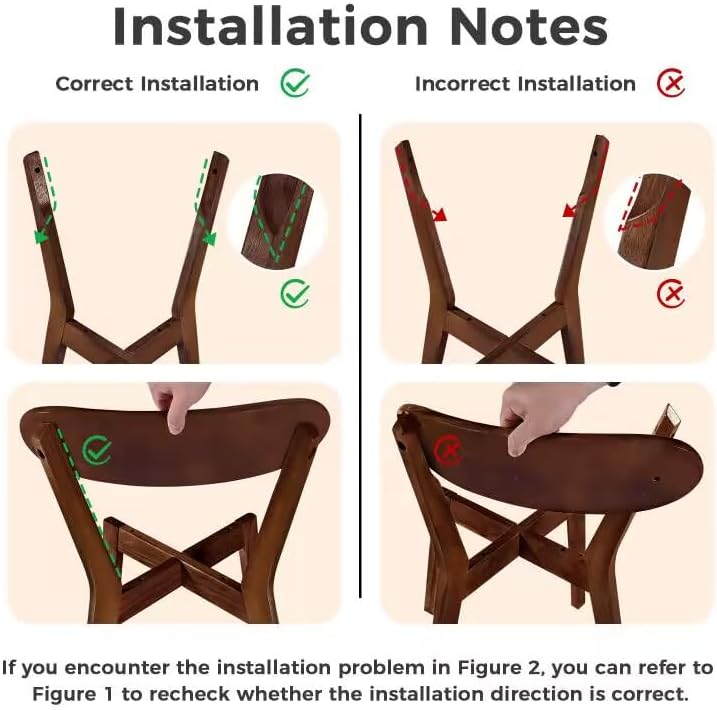 Installation Notes

Correct Installation

Incorrect Installation

If you encounter the installation problem in Figure 2, you can refer to Figure 1 to recheck whether the installation direction is correct.